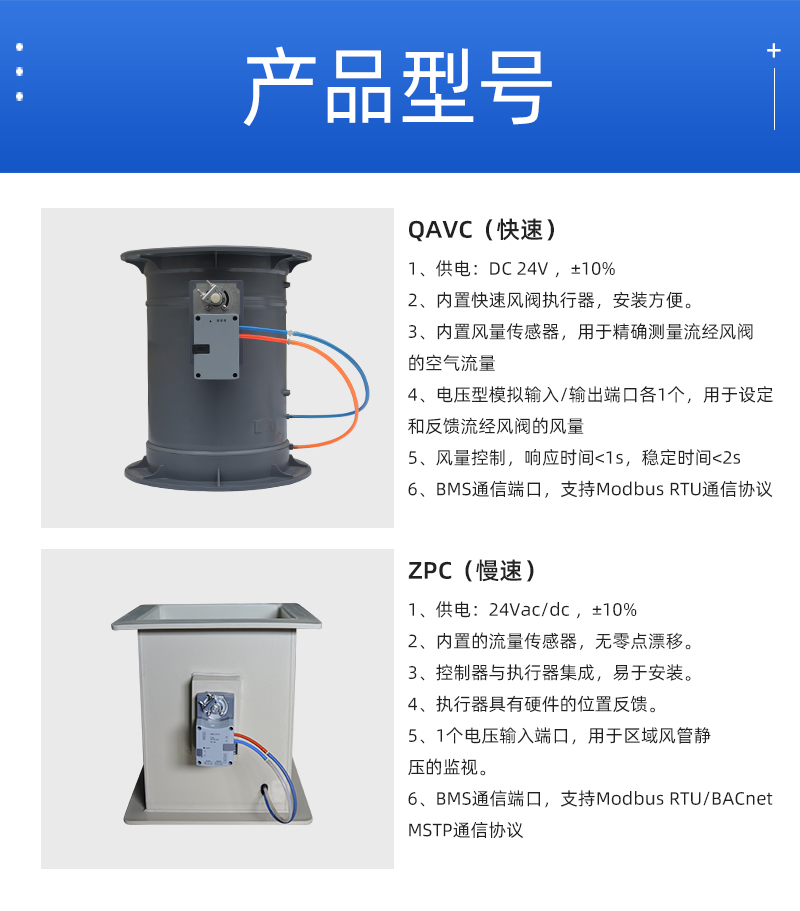 产品型号

QAVC（快速）

1、供电：DC 24V，±10%

2、内置快速风阀执行器，安装方便。

3、内置风量传感器，用于精确测量流经风阀的空气流量

4、电压型模拟输入/输出端口各1个，用于设定和反馈流经风阀的风量

5、风量控制，响应时间<1s，稳定时间<2s

6、BMS通信端口，支持Modbus RTU通信协议

ZPC（慢速）

1、供电：24Vac/dc，±10%

2、内置的流量传感器，无零点漂移。

3、控制器与执行器集成，易于安装。

4、执行器具有硬件的位置反馈。

5、1个电压输入端口，用于区域风管静压的监视。

6、BMS通信端口，支持Modbus RTU/BACnet MSTP通信协议